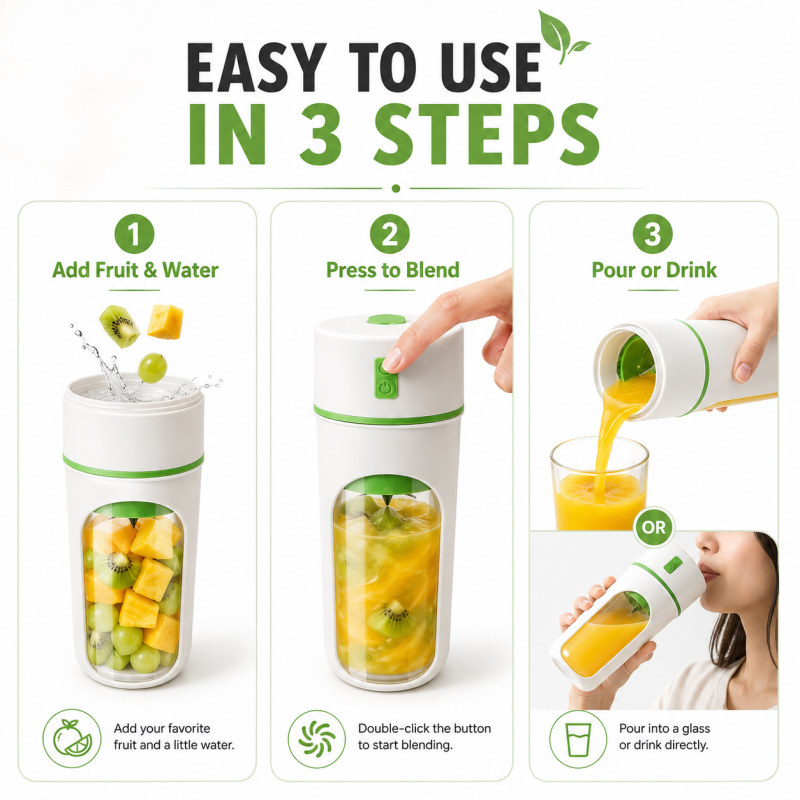 EASY TO USE
IN 3 STEPS

1
Add Fruit & Water

Add your favorite fruit and a little water.

2
Press to Blend

Double-click the button to start blending.

3
Pour or Drink

OR

Pour into a glass or drink directly.