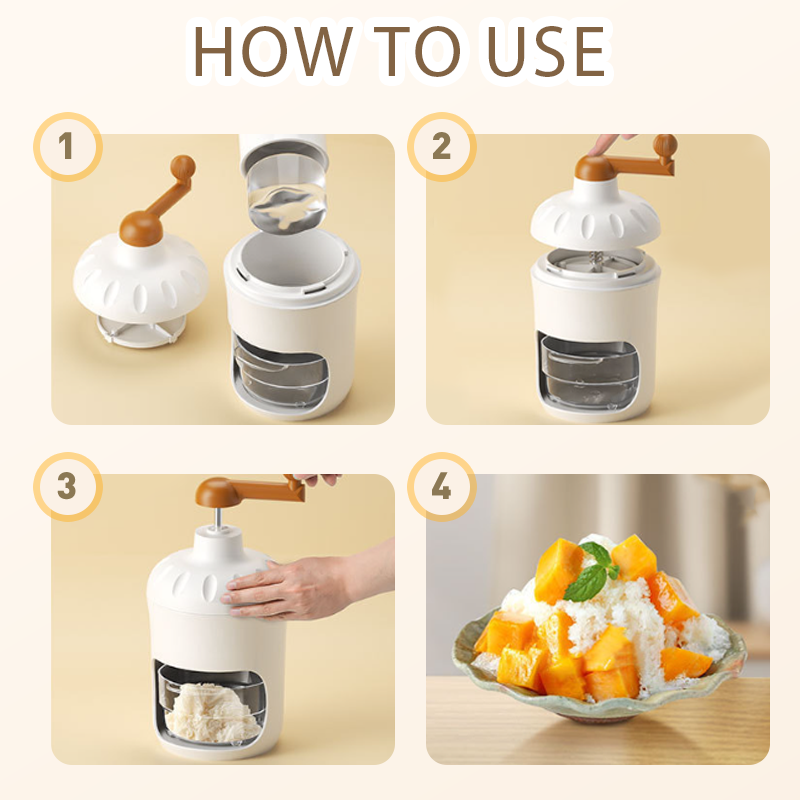 HOW TO USE

1

2

3

4