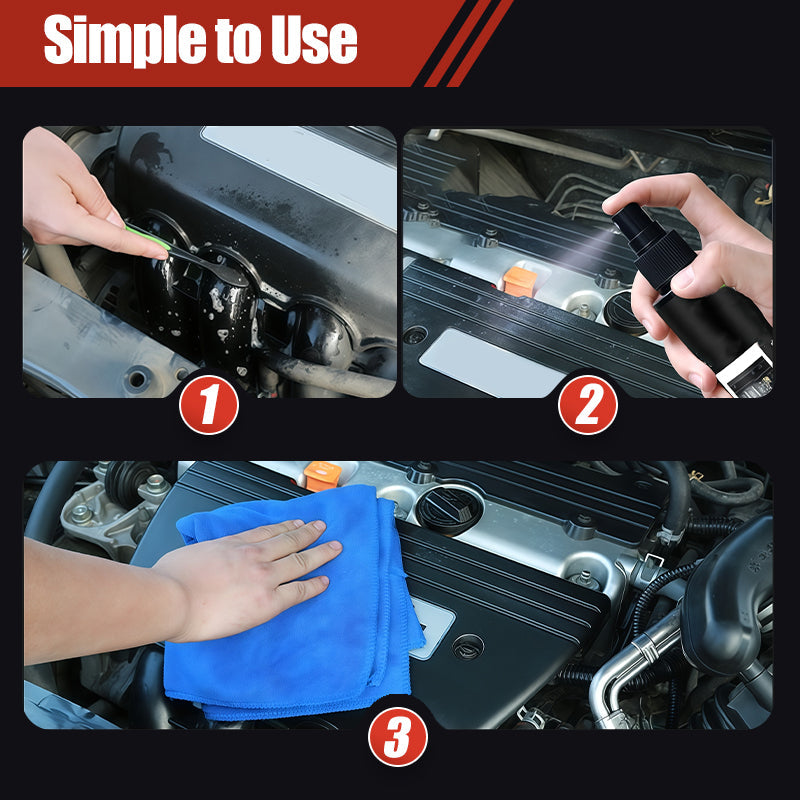 Simple to Use

1

2

3