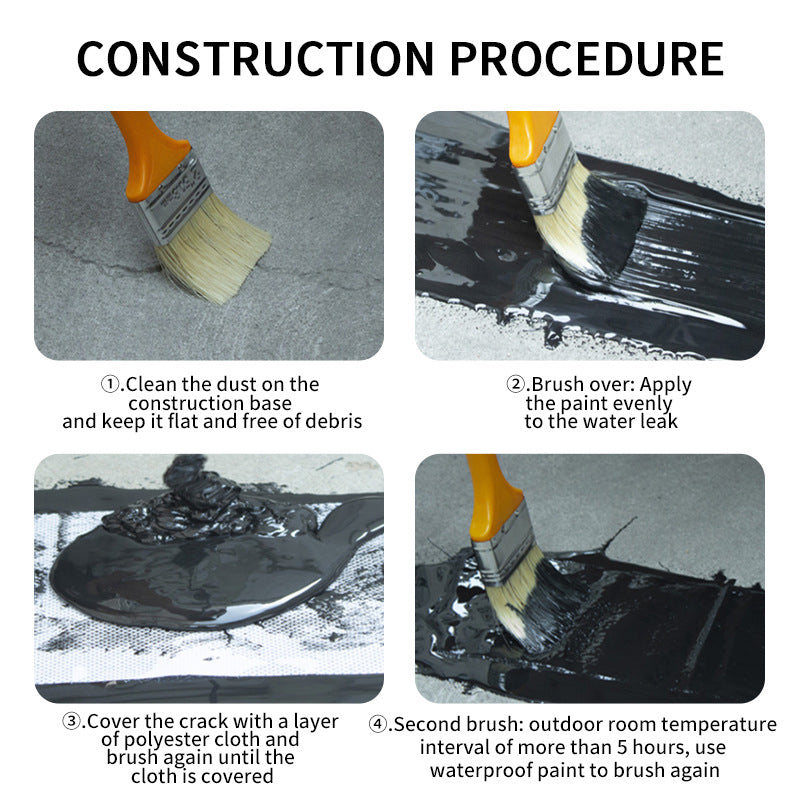 CONSTRUCTION PROCEDURE

①.Clean the dust on the construction base and keep it flat and free of debris

②.Brush over: Apply the paint evenly to the water leak

③.Cover the crack with a layer of polyester cloth and brush again until the cloth is covered

④.Second brush: outdoor room temperature interval of more than 5 hours, use waterproof paint to brush again