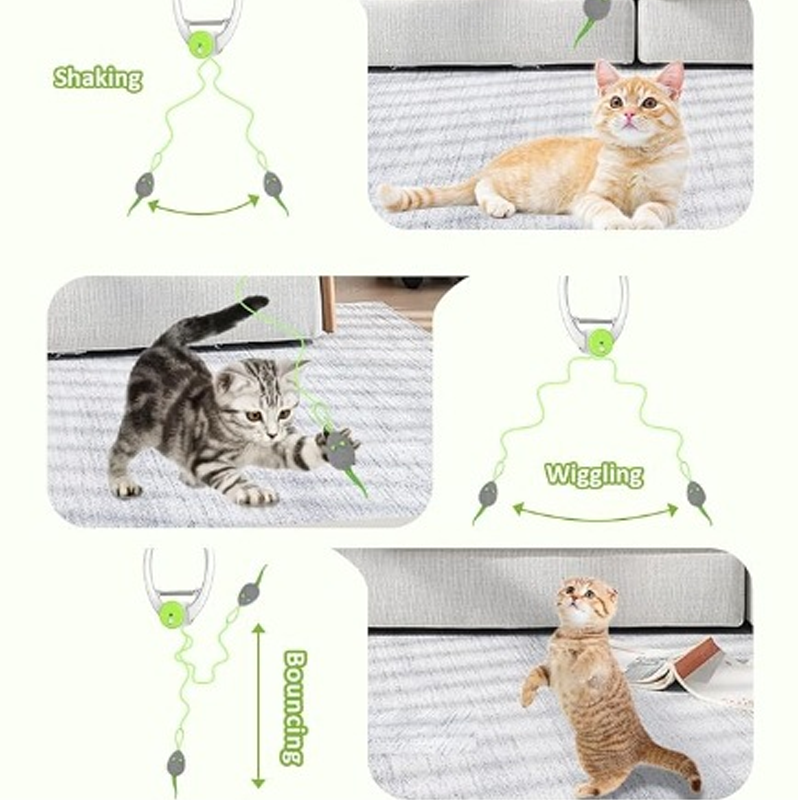 Shaking

Wiggling

Bouncing